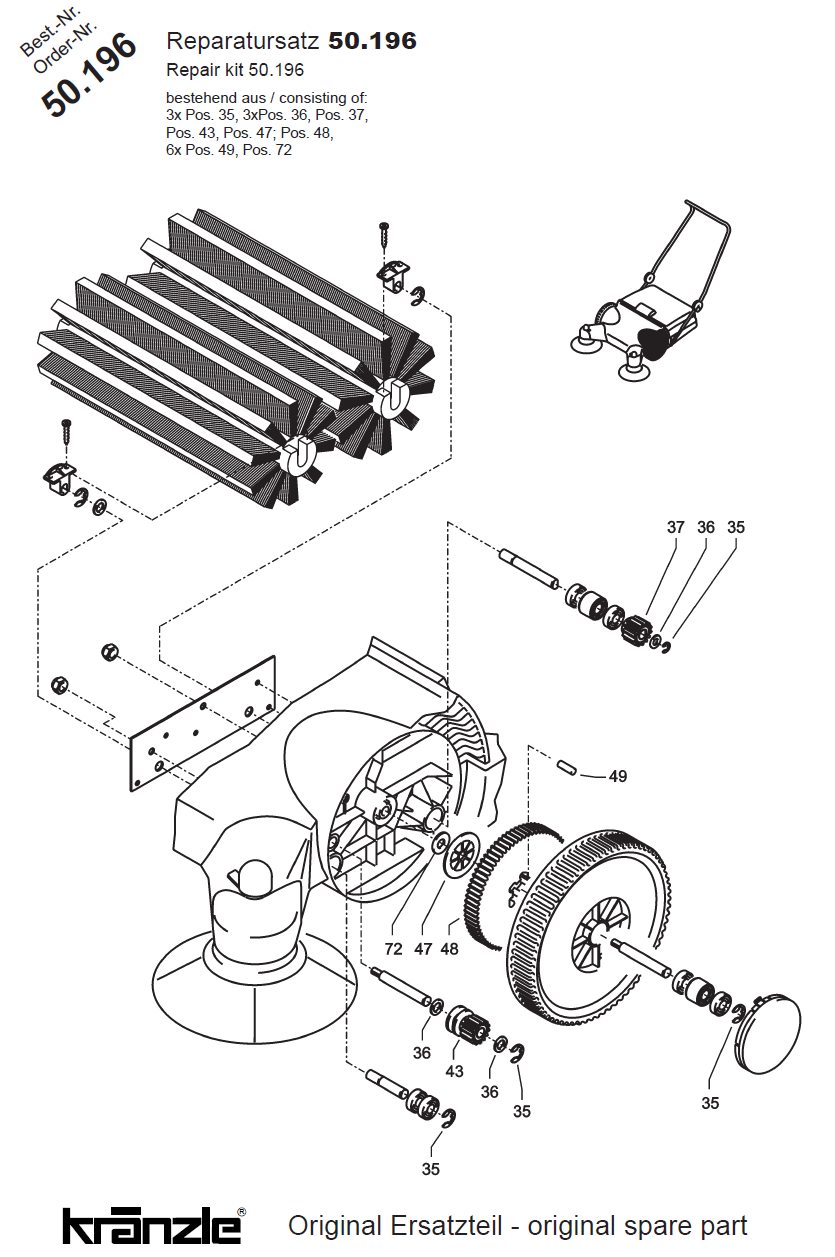 Best.-Nr.
Order-Nr.
50.196

Reparatursatz 50.196
Repair kit 50.196
bestehend aus / consisting of:
3x Pos. 35, 3xPos. 36, Pos. 37, Pos. 43, Pos. 47; Pos. 48, 6x Pos. 49, Pos. 72

37 36 35

49

72 47 48

36 43 36 35

35

35

kränzle®

Original Ersatzteil - original spare part